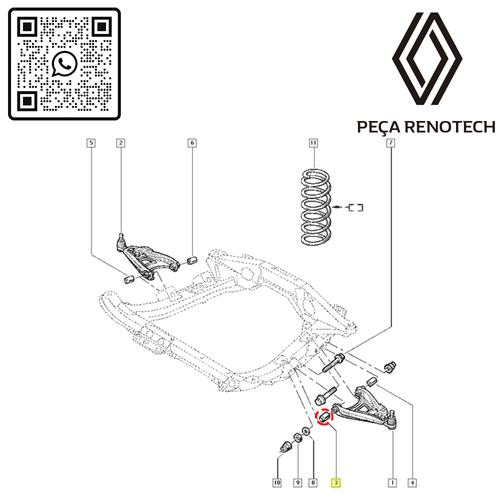 PEÇA RENOTECH

5
2
6
11
7

10
9
8
3
1
4